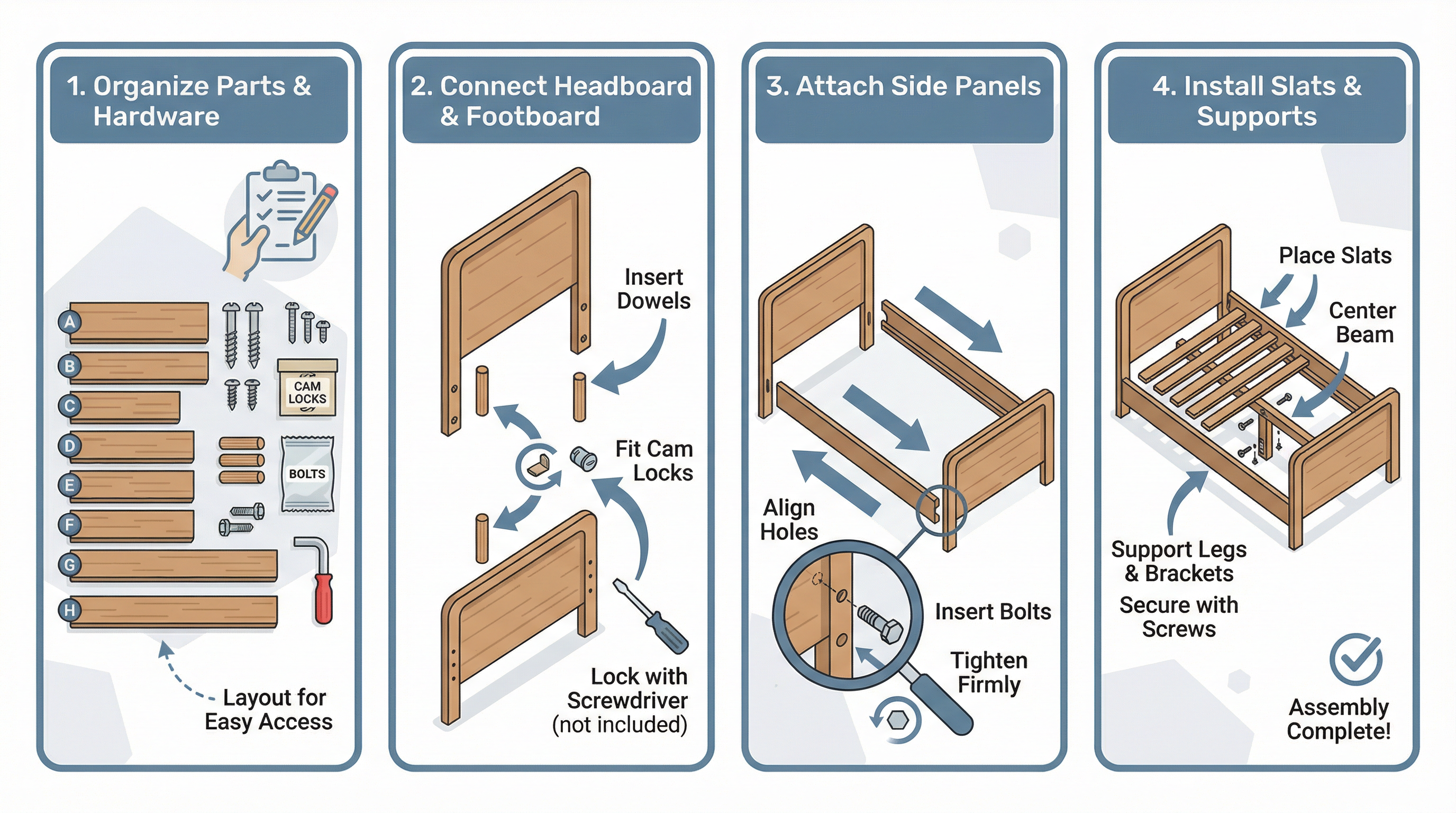 1. Organize Parts & Hardware

A
B
C
D
E
F
G
H

CAM LOCKS

BOLTS

Layout for Easy Access

2. Connect Headboard & Footboard

Insert Dowels

Fit Cam Locks

Lock with Screwdriver (not included)

3. Attach Side Panels

Align Holes

Insert Bolts

Tighten Firmly

4. Install Slats & Supports

Place Slats

Center Beam

Support Legs & Brackets

Secure with Screws

Assembly Complete!